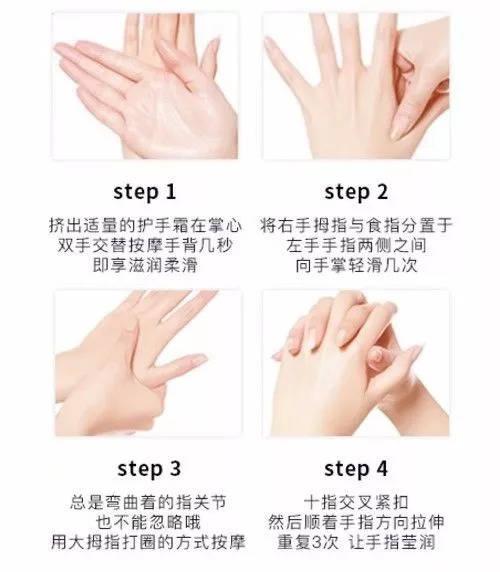 step 1

挤出适量的护手霜在掌心
双手交替按摩手背几秒
即享滋润柔滑

step 2

将右手拇指与食指分置于
左手手指两侧之间
向手掌轻滑几次

step 3

总是弯曲着的指关节
也不能忽略哦
用大拇指打圈的方式按摩

step 4

十指交叉紧扣
然后顺着手指方向拉伸
重复3次 让手指莹润