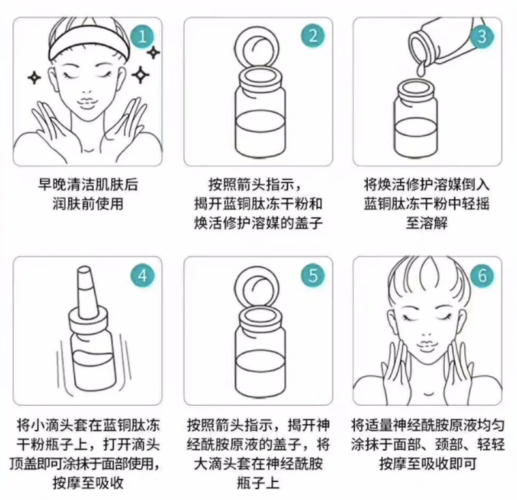 1

早晚清洁肌肤后润肤前使用

2

按照箭头指示，揭开蓝铜肽冻干粉和焕活修护溶媒的盖子

3

将焕活修护溶媒倒入蓝铜肽冻干粉中轻摇至溶解

4

将小滴头套在蓝铜肽冻干粉瓶子上，打开滴头顶盖即可涂抹于面部使用，按摩至吸收

5

按照箭头指示，揭开神经酰胺原液的盖子，将大滴头套在神经酰胺瓶子上

6

将适量神经酰胺原液均匀涂抹于面部、颈部、轻轻按摩至吸收即可