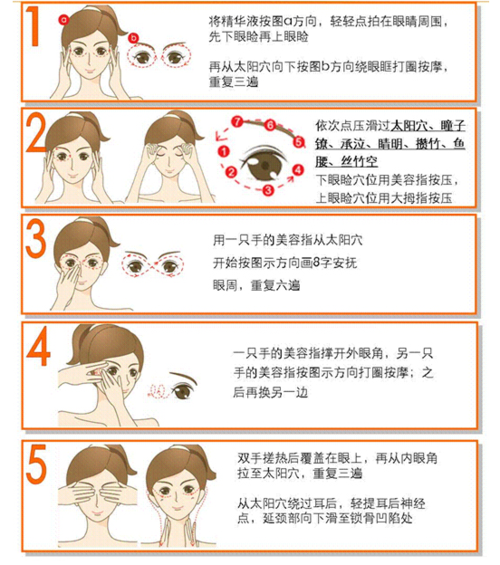 1

a

b

将精华液按图a方向，轻轻点拍在眼睛周围，先下眼睑再上眼睑

再从太阳穴向下按图b方向绕眼眶打圈按摩，重复三遍

2

7 6 5 1 2 3 4

依次点压滑过太阳穴、瞳子髎、承泣、睛明、攒竹、鱼腰、丝竹空

下眼睑穴位用美容指按压，上眼睑穴位用大拇指按压

3

用一只手的美容指从太阳穴开始按图示方向画8字安抚眼周，重复六遍

4

一只手的美容指撑开外眼角，另一只手的美容指按图示方向打圈按摩；之后再换另一边

5

双手搓热后覆盖在眼上，再从内眼角拉至太阳穴，重复三遍

从太阳穴绕过耳后，轻提耳后神经点，延颈部向下滑至锁骨凹陷处